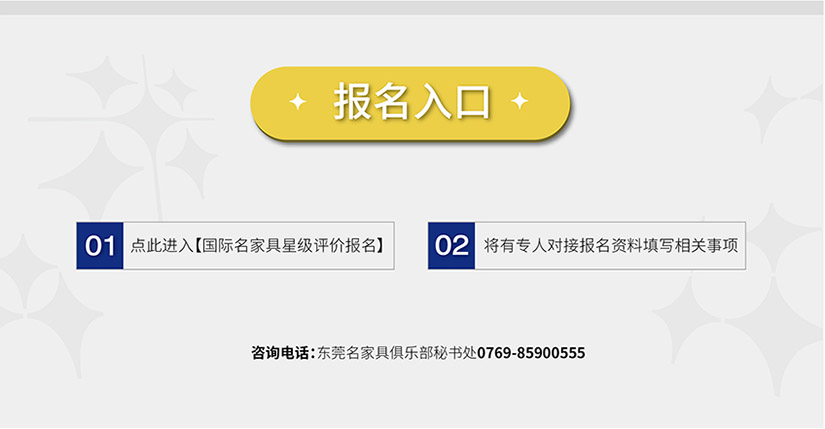 报名入口

01 点此进入【国际名家具星级评价报名】

02 将有专人对接报名资料填写相关事项

咨询电话：东莞名家具俱乐部秘书处0769-85900555